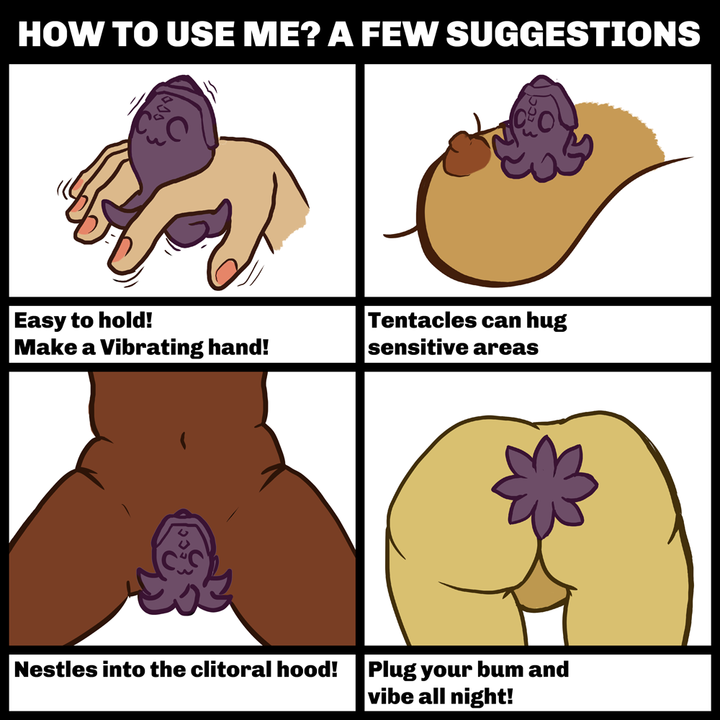 HOW TO USE ME? A FEW SUGGESTIONS

Easy to hold!
Make a Vibrating hand!

Tentacles can hug sensitive areas

Nestles into the clitoral hood!

Plug your bum and vibe all night!